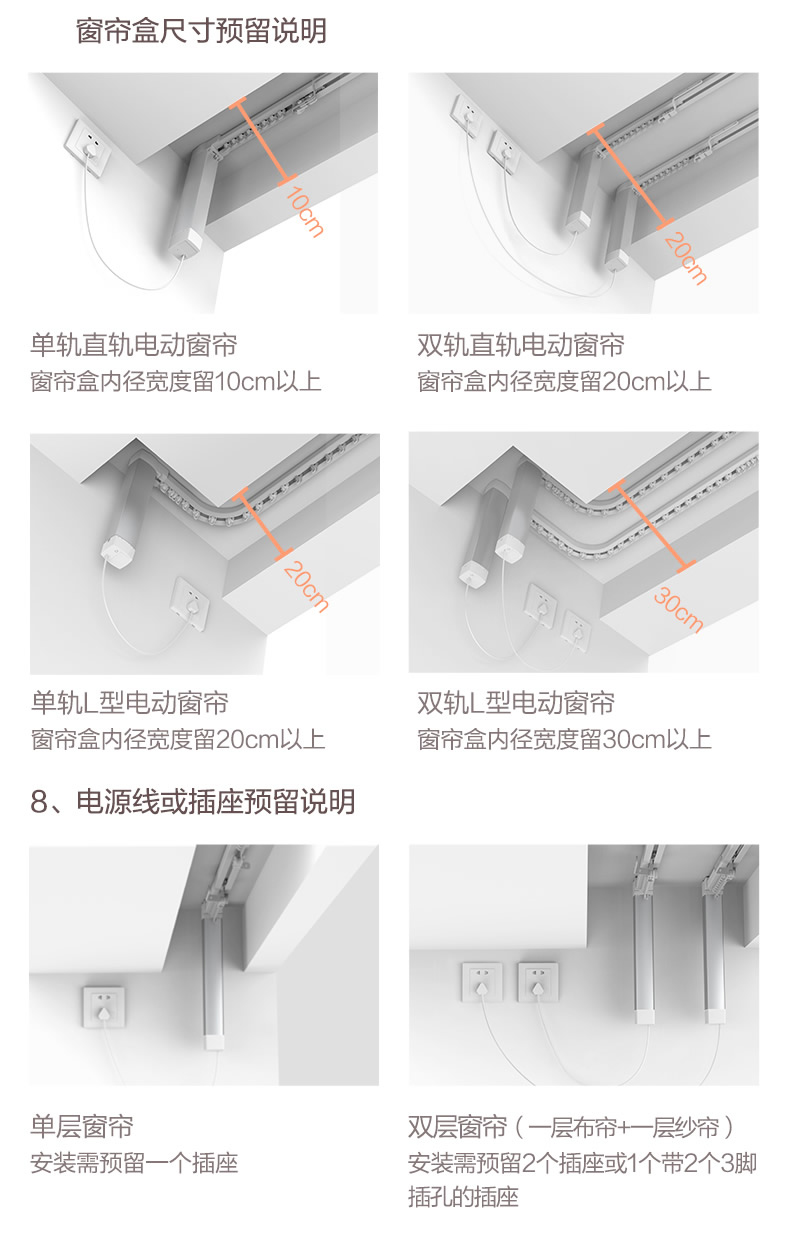 窗帘盒尺寸预留说明

10cm

单轨直轨电动窗帘
窗帘盒内径宽度留10cm以上

20cm

双轨直轨电动窗帘
窗帘盒内径宽度留20cm以上

20cm

单轨L型电动窗帘
窗帘盒内径宽度留20cm以上

30cm

双轨L型电动窗帘
窗帘盒内径宽度留30cm以上

8、电源线或插座预留说明

单层窗帘
安装需预留一个插座

双层窗帘（一层布帘+一层纱帘）
安装需预留2个插座或1个带2个3脚插孔的插座